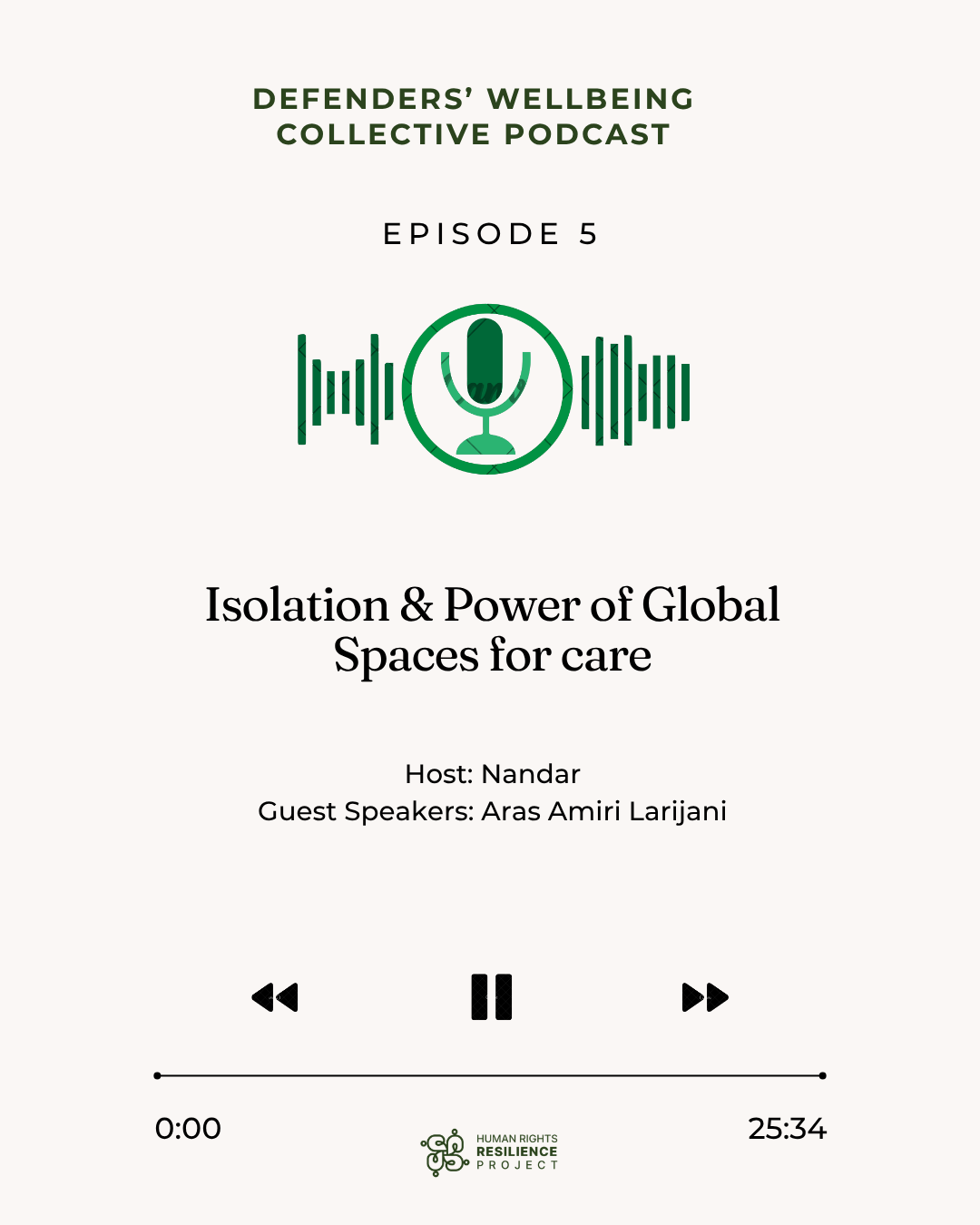 DEFENDERS' WELLBEING COLLECTIVE PODCAST

EPISODE 5

Isolation & Power of Global Spaces for care

Host: Nandar
Guest Speakers: Aras Amiri Larijani

0:00

HUMAN RIGHTS
RESILIENCE
PROJECT

25:34